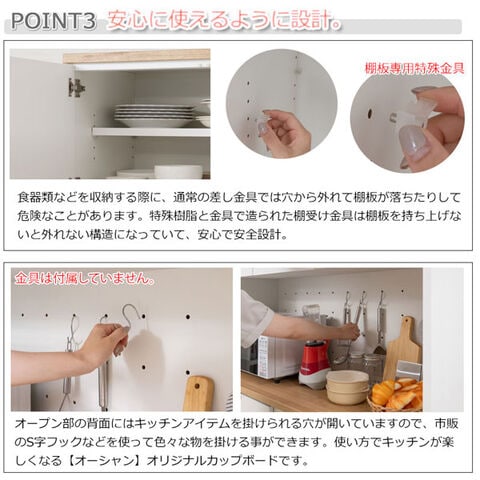 POINT3 安心に使えるように設計。

棚板専用特殊金具

食器類などを収納する際に、通常の差し金具では穴から外れて棚板が落ちたりして危険なことがあります。特殊樹脂と金具で造られた棚受け金具は棚板を持ち上げないと外れない構造になっていて、安心で安全設計。

金具は付属していません。

オープン部の背面にはキッチンアイテムを掛けられる穴が開いていますので、市販のS字フックなどを使って色々な物を掛ける事ができます。使い方でキッチンが楽しくなる【オーシャン】オリジナルカップボードです。