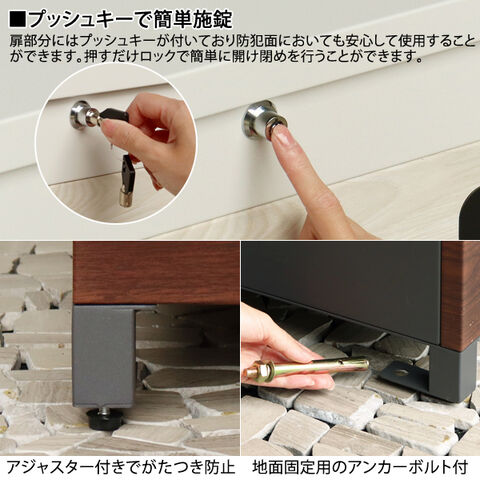 ■プッシュキーで簡単施錠
扉部分にはプッシュキーが付いており防犯面においても安心して使用することができます。押すだけロックで簡単に開け閉めを行うことができます。

アジャスター付きでがたつき防止

地面固定用のアンカーボルト付