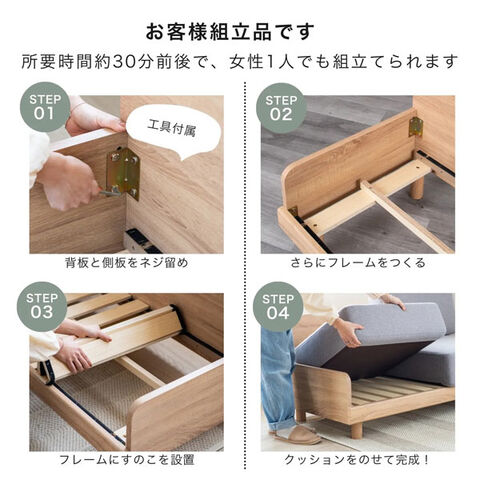 お客様組立品です
所要時間約30分前後で、女性1人でも組立てられます

STEP 01
工具付属
背板と側板をネジ留め

STEP 02
さらにフレームをつくる

STEP 03
フレームにすのこを設置

STEP 04
クッションをのせて完成！