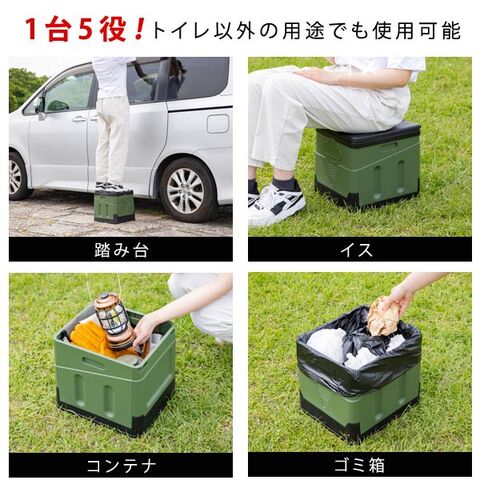 1台5役！トイレ以外の用途でも使用可能

踏み台

イス

コンテナ

ゴミ箱