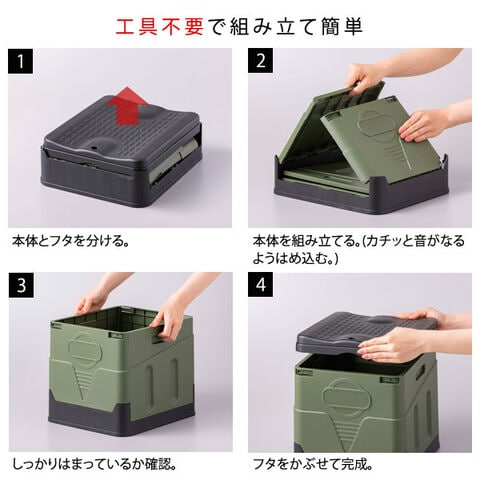 工具不要で組み立て簡単

1

本体とフタを分ける。

2

本体を組み立てる。(カチッと音がなるようはめ込む。)

3

しっかりはまっているか確認。

4

フタをかぶせて完成。