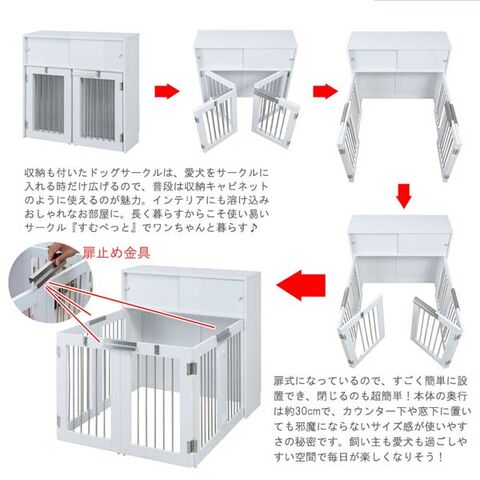 収納も付いたドッグサークルは、愛犬をサークルに入れる時だけ広げるので、普段は収納キャビネットのように使えるのが魅力。インテリアにも溶け込みおしゃれなお部屋に。長く暮らすからこそ使い易いサークル『すむぺっと』でワンちゃんと暮らす♪

扉止め金具

扉式になっているので、すごく簡単に設置でき、閉じるのも超簡単！本体の奥行は約30cmで、カウンター下や窓下に置いても邪魔にならないサイズ感が使いやすさの秘密です。飼い主も愛犬も過ごしやすい空間で毎日が楽しくなりそう！