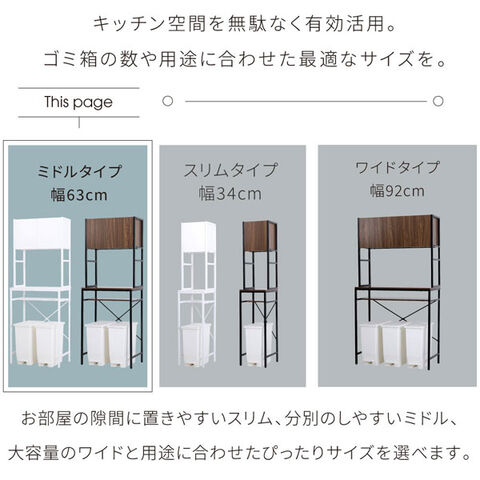 キッチン空間を無駄なく有効活用。
ゴミ箱の数や用途に合わせた最適なサイズを。

This page

ミドルタイプ
幅63cm

スリムタイプ
幅34cm

ワイドタイプ
幅92cm

お部屋の隙間に置きやすいスリム、分別のしやすいミドル、
大容量のワイドと用途に合わせたぴったりサイズを選べます。