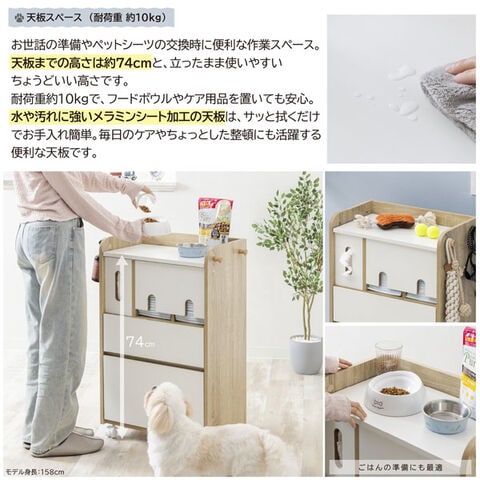 天板スペース（耐荷重 約10kg）

お世話の準備やペットシーツの交換時に便利な作業スペース。天板までの高さは約74cmと、立ったまま使いやすいちょうどいい高さです。
耐荷重約10kgで、フードボウルやケア用品を置いても安心。水や汚れに強いメラミンシート加工の天板は、サッと拭くだけでお手入れ簡単。毎日のケアやちょっとした整頓にも活躍する便利な天板です。

74cm

モデル身長：158cm

ごはんの準備にも最適