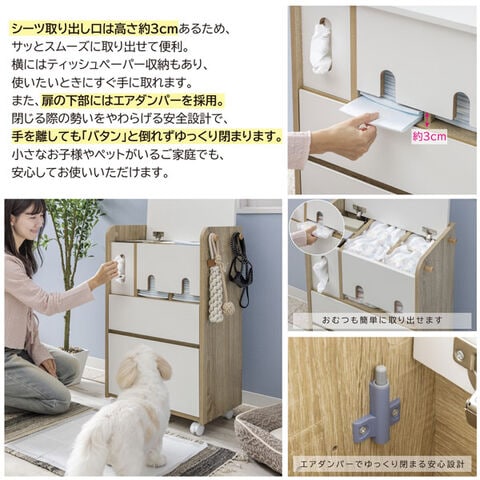 シーツ取り出し口は高さ約3cmあるため、サッとスムーズに取り出せて便利。横にはティッシュペーパー収納もあり、使いたいときにすぐ手に取れます。また、扉の下部にはエアダンパーを採用。閉じる際の勢いをやわらげる安全設計で、手を離しても「バタン」と倒れずゆっくり閉まります。小さなお子様やペットがいるご家庭でも、安心してお使いいただけます。

約3cm

おむつも簡単に取り出せます

エアダンパーでゆっくり閉まる安心設計