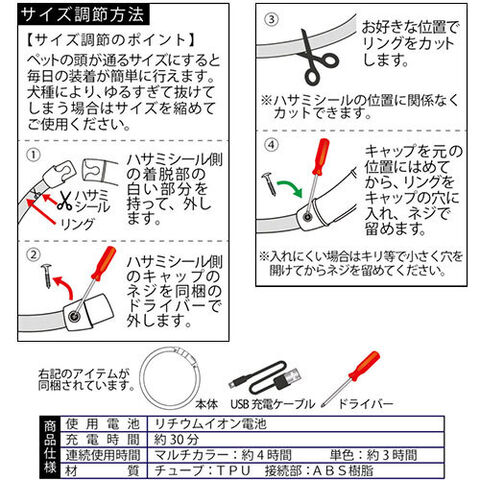 サイズ調節方法

【サイズ調節のポイント】
ペットの頭が通るサイズにすると毎日の装着が簡単に行えます。犬種により、ゆるすぎて抜けてしまう場合はサイズを縮めてご使用ください。

①
ハサミシール
リング
ハサミシール側の着脱部の白い部分を持って、外します。

②
ハサミシール側のキャップのネジを同梱のドライバーで外します。

③
お好きな位置でリングをカットします。

※ハサミシールの位置に関係なくカットできます。

④
キャップを元の位置にはめてから、リングをキャップの穴に入れ、ネジで留めます。

※入れにくい場合はキリ等で小さく穴を開けてからネジを留めてください。

右記のアイテムが同梱されています。
本体
USB充電ケーブル
ドライバー

| 商品仕様 | 使用電池 | リチウムイオン電池 |
|---|---|---|
| | 充電時間 | 約30分 |
| | 連続使用時間 | マルチカラー：約4時間　単色：約3時間 |
| | 材質 | チューブ：TPU　接続部：ABS樹脂 |