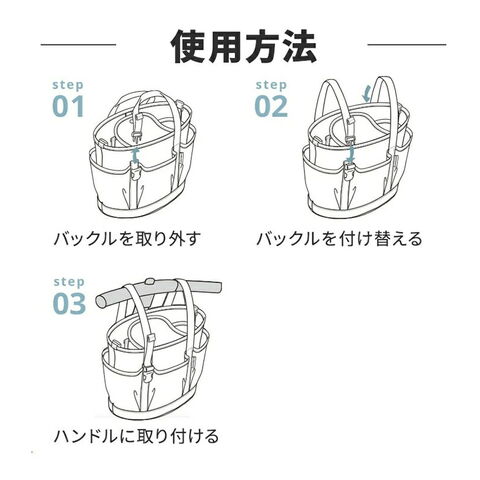 使用方法

step 01

バックルを取り外す

step 02

バックルを付け替える

step 03

ハンドルに取り付ける