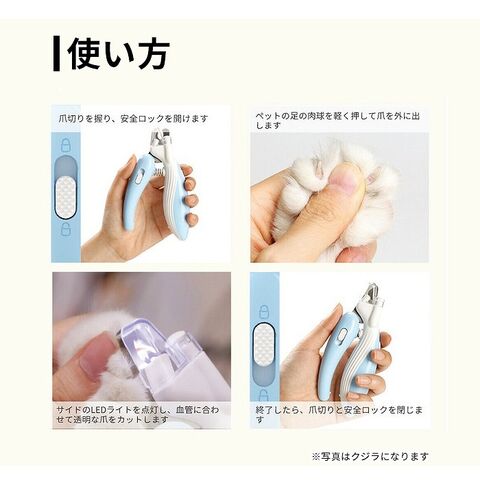 使い方

爪切りを握り、安全ロックを開けます

ペットの足の肉球を軽く押して爪を外に出します

サイドのLEDライトを点灯し、血管に合わせて透明な爪をカットします

終了したら、爪切りと安全ロックを閉じます

※写真はクジラになります