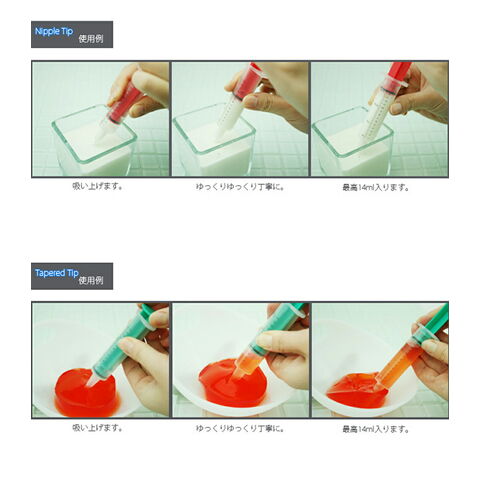 Nipple Tip 使用例

吸い上げます。

ゆっくりゆっくり丁寧に。

最高14ml入ります。

Tapered Tip 使用例

吸い上げます。

ゆっくりゆっくり丁寧に。

最高14ml入ります。