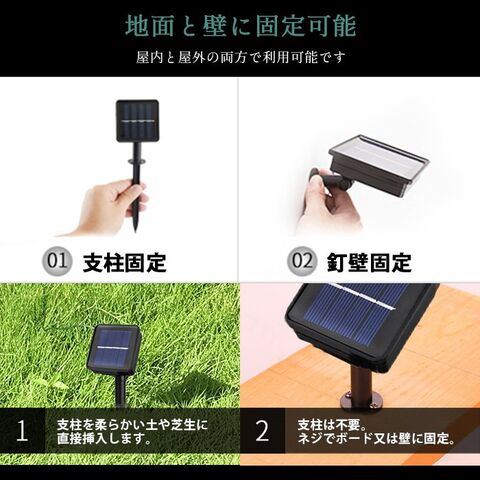 地面と壁に固定可能

屋内と屋外の両方で利用可能です

01 支柱固定

02 釘壁固定

1 支柱を柔らかい土や芝生に直接挿入します。

2 支柱は不要。ネジでボード又は壁に固定。