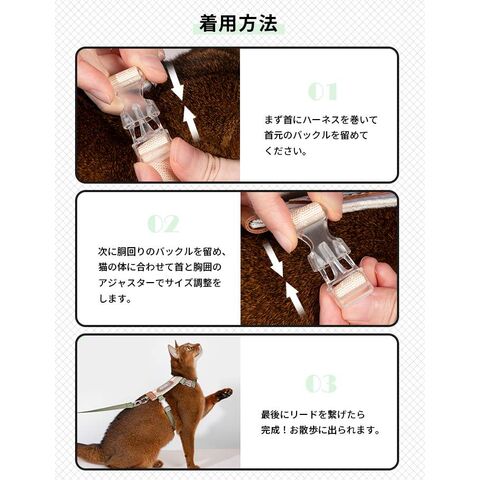 着用方法

01

まず首にハーネスを巻いて首元のバックルを留めてください。

02

次に胴回りのバックルを留め、猫の体に合わせて首と胸囲のアジャスターでサイズ調整をします。

03

最後にリードを繋げたら完成！お散歩に出られます。