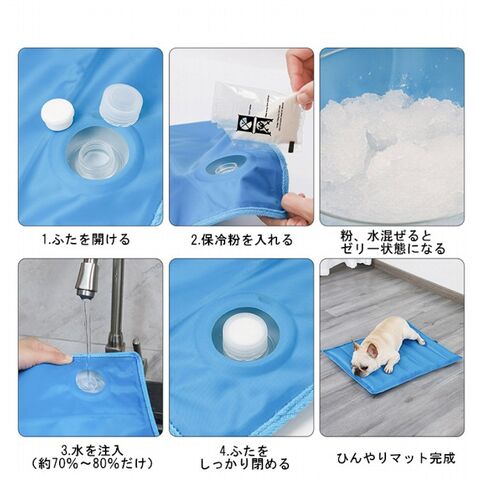 1.ふたを開ける

2.保冷粉を入れる

粉、水混ぜると
ゼリー状態になる

3.水を注入
（約70%～80%だけ）

4.ふたを
しっかり閉める

ひんやりマット完成