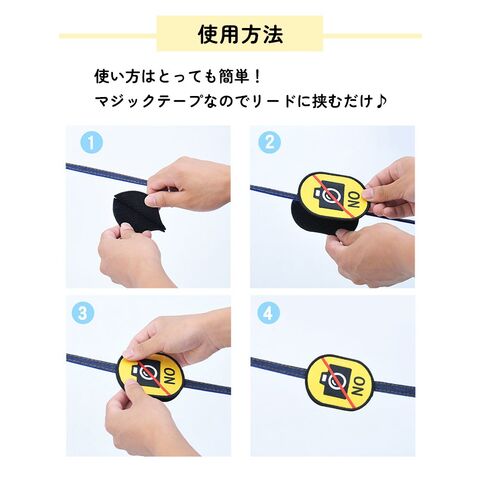 使用方法

使い方はとっても簡単！
マジックテープなのでリードに挟むだけ♪

1

2

NO

3

NO

4

NO