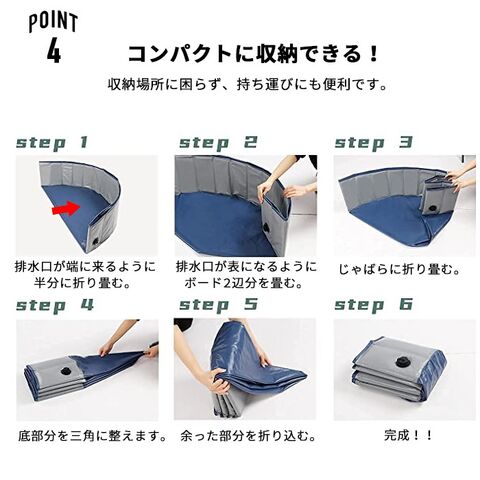 POINT
4

コンパクトに収納できる！

収納場所に困らず、持ち運びにも便利です。

step 1

排水口が端に来るように半分に折り畳む。

step 2

排水口が表になるようにボード2辺分を畳む。

step 3

じゃばらに折り畳む。

step 4

底部分を三角に整えます。

step 5

余った部分を折り込む。

step 6

完成！！