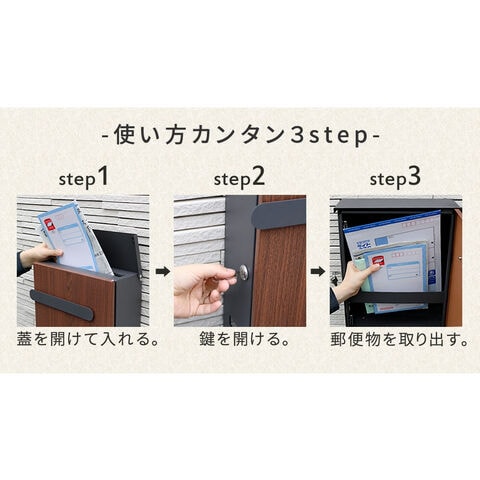 -使い方カンタン3step-

step1

蓋を開けて入れる。

step2

鍵を開ける。

step3

郵便物を取り出す。