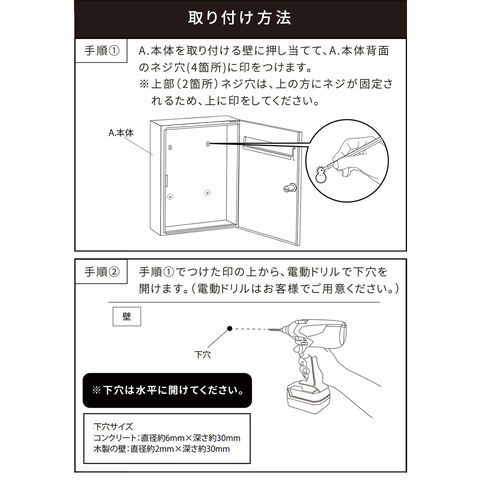 取り付け方法

手順①

A.本体を取り付ける壁に押し当てて、A.本体背面のネジ穴(4箇所)に印をつけます。
※上部（2箇所）ネジ穴は、上の方にネジが固定されるため、上に印をしてください。

A.本体

手順②

手順①でつけた印の上から、電動ドリルで下穴を開けます。（電動ドリルはお客様でご用意ください。）

壁

下穴

※下穴は水平に開けてください。

下穴サイズ
コンクリート：直径約6mm×深さ約30mm
木製の壁：直径約2mm×深さ約30mm