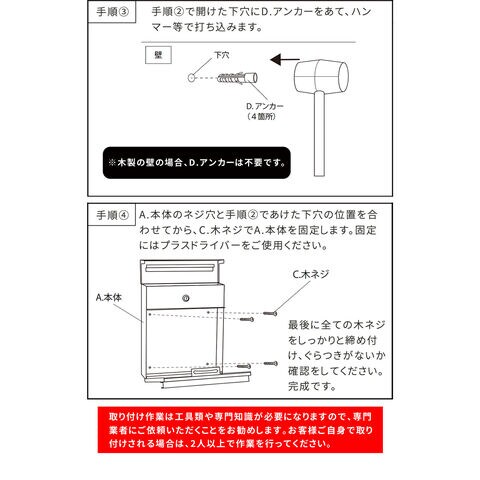 手順③

手順②で開けた下穴にD.アンカーをあて、ハンマー等で打ち込みます。

壁

下穴

D.アンカー
（4箇所）

※木製の壁の場合、D.アンカーは不要です。

手順④

A.本体のネジ穴と手順②であけた下穴の位置を合わせてから、C.木ネジでA.本体を固定します。固定にはプラスドライバーをご使用ください。

A.本体

C.木ネジ

最後に全ての木ネジをしっかりと締め付け、ぐらつきがないか確認をしてください。完成です。

取り付け作業は工具類や専門知識が必要になりますので、専門業者にご依頼いただくことをお勧めします。お客様ご自身で取り付けされる場合は、2人以上で作業を行ってください。