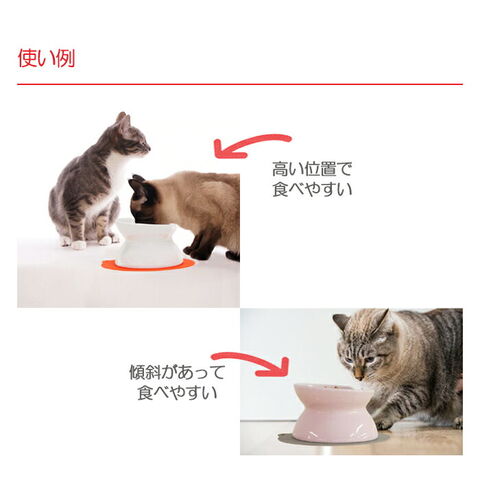 使い例

高い位置で
食べやすい

傾斜があって
食べやすい