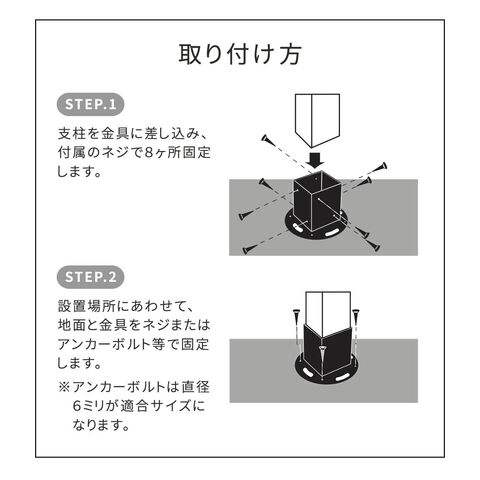 取り付け方

STEP.1

支柱を金具に差し込み、付属のネジで8ヶ所固定します。

STEP.2

設置場所にあわせて、地面と金具をネジまたはアンカーボルト等で固定します。

※アンカーボルトは直径6ミリが適合サイズになります。