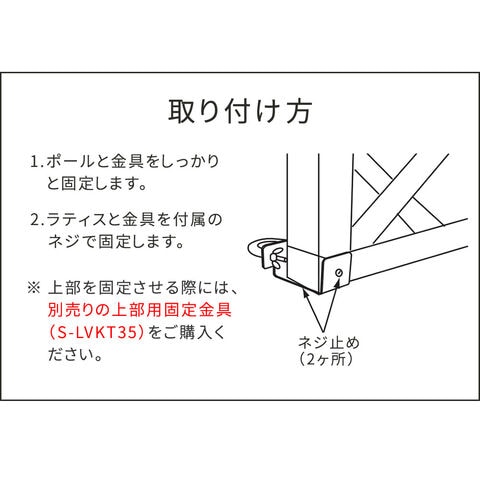 取り付け方

1.ポールと金具をしっかりと固定します。

2.ラティスと金具を付属のネジで固定します。

※ 上部を固定させる際には、別売りの上部用固定金具（S-LVKT35）をご購入ください。

ネジ止め
（2ヶ所）