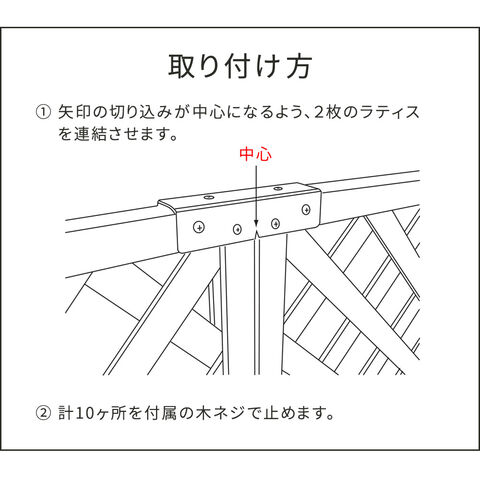 取り付け方

① 矢印の切り込みが中心になるよう、2枚のラティスを連結させます。

中心

② 計10ヶ所を付属の木ネジで止めます。