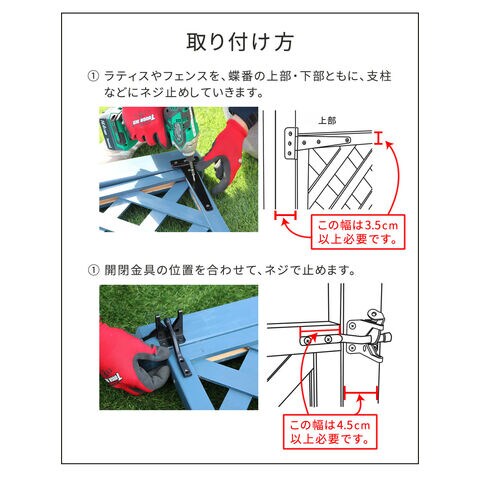 取り付け方

① ラティスやフェンスを、蝶番の上部・下部ともに、支柱などにネジ止めしていきます。

上部

この幅は3.5cm以上必要です。

① 開閉金具の位置を合わせて、ネジで止めます。

この幅は4.5cm以上必要です。