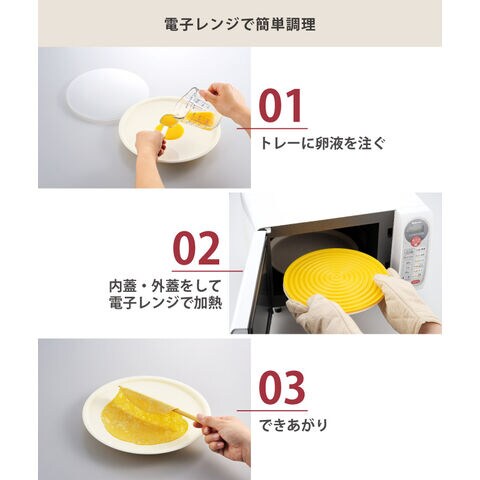 電子レンジで簡単調理

01
トレーに卵液を注ぐ

02
内蓋・外蓋をして
電子レンジで加熱

03
できあがり