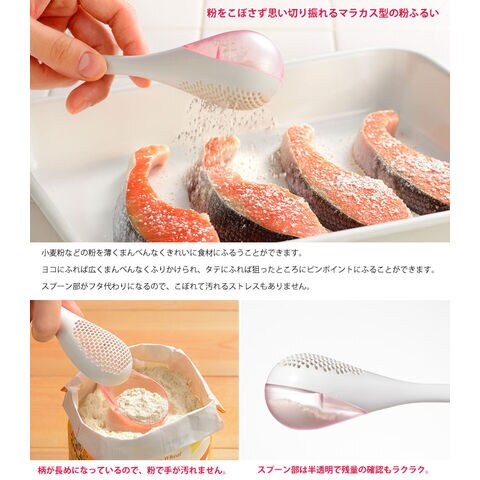 粉をこぼさず思い切り振れるマラカス型の粉ふるい

小麦粉などの粉を薄くまんべんなくきれいに食材にふるうことができます。
ヨコにふれば広くまんべんなくふりかけられ、タテにふれば狙ったところにピンポイントにふることができます。
スプーン部がフタ代わりになるので、こぼれて汚れるストレスもありません。

柄が長めになっているので、粉で手が汚れません。

スプーン部は半透明で残量の確認もラクラク。