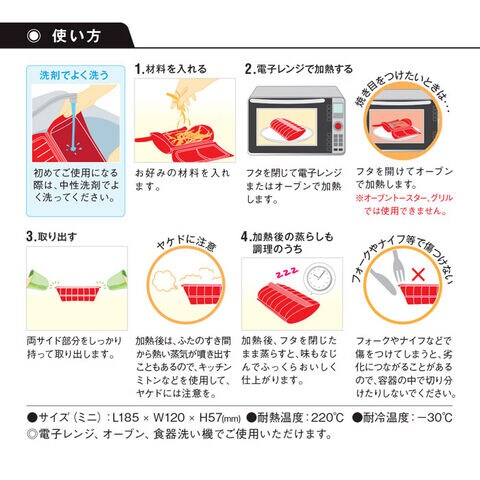 ◉ 使い方

洗剤でよく洗う

初めてご使用になる際は、中性洗剤でよく洗ってください。

1.材料を入れる

お好みの材料を入れます。

2.電子レンジで加熱する

フタを閉じて電子レンジまたはオーブンで加熱します。

焼き目をつけたいときは…

フタを開けてオーブンで加熱します。
※オーブントースター、グリルでは使用できません。

3.取り出す

両サイド部分をしっかり持って取り出します。

ヤケドに注意

加熱後は、ふたのすき間から熱い蒸気が噴き出すこともあるので、キッチンミトンなどを使用して、ヤケドには注意を。

4.加熱後の蒸らしも調理のうち

zzz

加熱後、フタを閉じたまま蒸らすと、味もなじんでふっくらおいしく仕上がります。

フォークやナイフ等で傷つけない

フォークやナイフなどで傷をつけてしまうと、劣化につながることがあるので、容器の中で切り分けたりしないでください。

●サイズ（ミニ）：L185 × W120 × H57(mm) ●耐熱温度：220℃ ●耐冷温度：−30℃
◎電子レンジ、オーブン、食器洗い機でご使用いただけます。