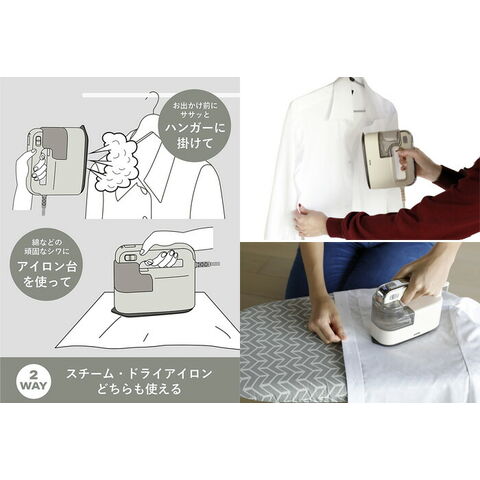 お出かけ前に
ササッと
ハンガーに
掛けて

綿などの
頑固なシワに
アイロン台
を使って

2
WAY

スチーム・ドライアイロン
どちらも使える