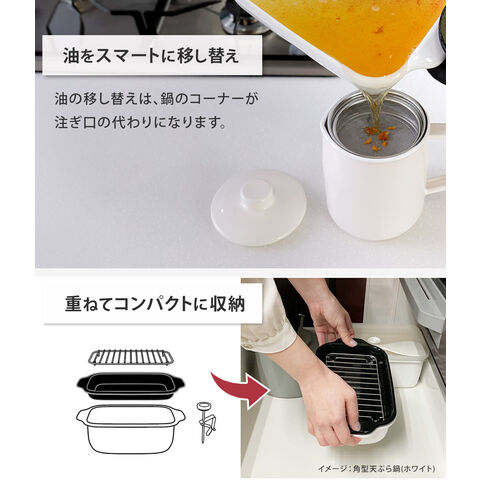 油をスマートに移し替え

油の移し替えは、鍋のコーナーが注ぎ口の代わりになります。

重ねてコンパクトに収納

イメージ：角型天ぷら鍋(ホワイト)