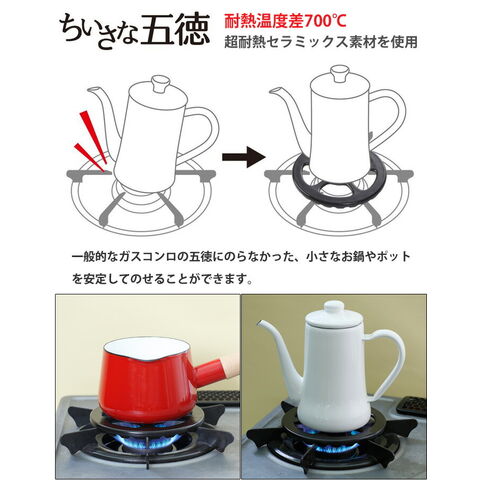 ちいさな五徳

耐熱温度差700℃
超耐熱セラミックス素材を使用

一般的なガスコンロの五徳にのらなかった、小さなお鍋やポットを安定してのせることができます。