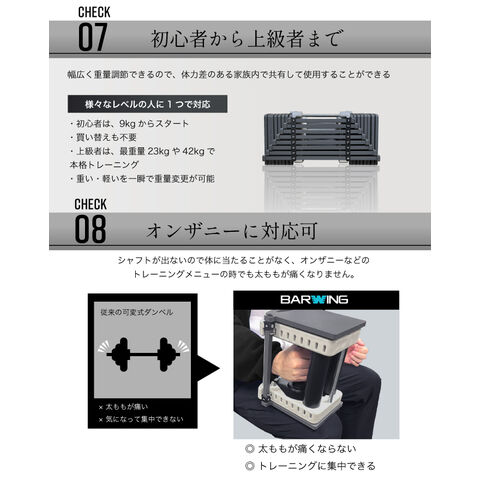 CHECK
07
初心者から上級者まで

幅広く重量調節できるので、体力差のある家族内で共有して使用することができる

様々なレベルの人に１つで対応

・初心者は、9kg からスタート
・買い替えも不要
・上級者は、最重量 23kg や 42kg で本格トレーニング
・重い・軽いを一瞬で重量変更が可能

CHECK
08
オンザニーに対応可

シャフトが出ないので体に当たることがなく、オンザニーなどのトレーニングメニューの時でも太ももが痛くなりません。

従来の可変式ダンベル

× 太ももが痛い
× 気になって集中できない

BARWING

◎ 太ももが痛くならない
◎ トレーニングに集中できる