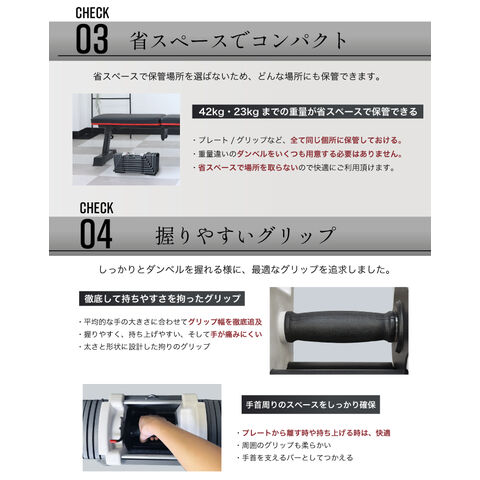 CHECK
03 省スペースでコンパクト

省スペースで保管場所を選ばないため、どんな場所にも保管できます。

42kg・23kg までの重量が省スペースで保管できる

・プレート / グリップなど、全て同じ個所に保管しておける。
・重量違いのダンベルをいくつも用意する必要はありません。
・省スペースで場所を取らないので快適にご利用頂けます。

CHECK
04 握りやすいグリップ

しっかりとダンベルを握れる様に、最適なグリップを追求しました。

徹底して持ちやすさを拘ったグリップ

・平均的な手の大きさに合わせてグリップ幅を徹底追及
・握りやすく、持ち上げやすい、そして手が痛みにくい
・太さと形状に設計した拘りのグリップ

手首周りのスペースをしっかり確保

・プレートから離す時や持ち上げる時は、快適
・周囲のグリップも柔らかい
・手首を支えるバーとしてつかえる