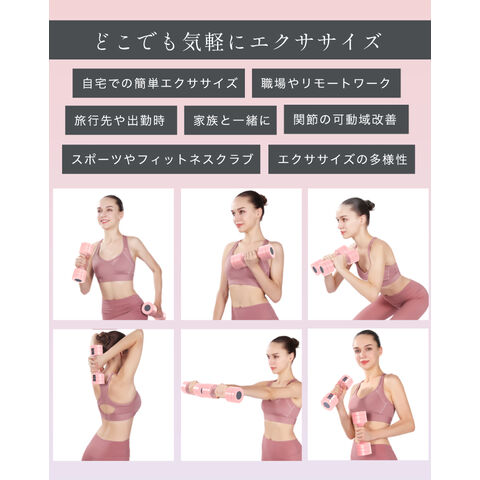 どこでも気軽にエクササイズ

自宅での簡単エクササイズ

職場やリモートワーク

旅行先や出勤時

家族と一緒に

関節の可動域改善

スポーツやフィットネスクラブ

エクササイズの多様性