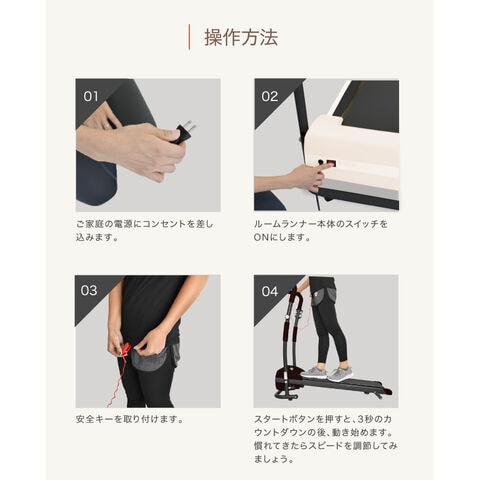 操作方法

01

ご家庭の電源にコンセントを差し込みます。

02

ルームランナー本体のスイッチをONにします。

03

安全キーを取り付けます。

04

スタートボタンを押すと、3秒のカウントダウンの後、動き始めます。慣れてきたらスピードを調節してみましょう。