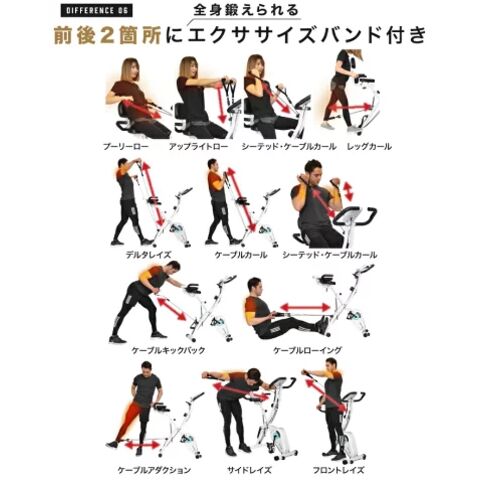 DIFFERENCE 06

全身鍛えられる

前後2箇所にエクササイズバンド付き

プーリーロー
アップライトロー
シーテッド・ケーブルカール
レッグカール

デルタレイズ
ケーブルカール
シーテッド・ケーブルカール

ケーブルキックバック
ケーブルローイング

ケーブルアダクション
サイドレイズ
フロントレイズ