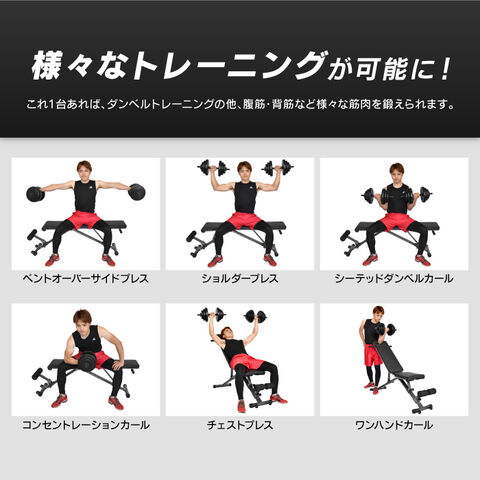 様々なトレーニングが可能に！

これ1台あれば、ダンベルトレーニングの他、腹筋・背筋など様々な筋肉を鍛えられます。

ベントオーバーサイドプレス

ショルダープレス

シーテッドダンベルカール

コンセントレーションカール

チェストプレス

ワンハンドカール