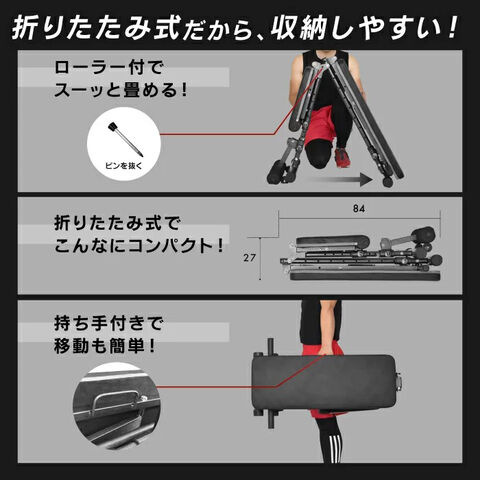 折りたたみ式だから、収納しやすい！

ローラー付で
スーッと畳める！

ピンを抜く

折りたたみ式で
こんなにコンパクト！

84

27

持ち手付きで
移動も簡単！