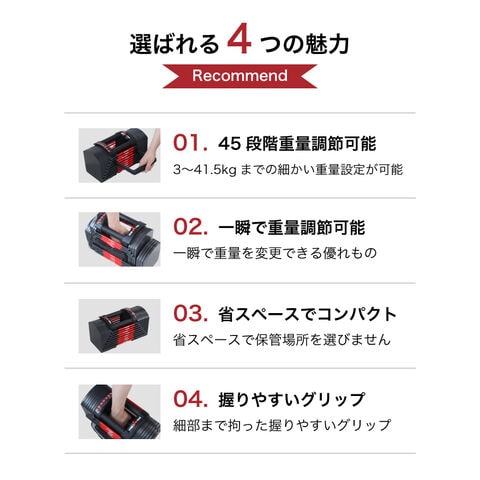 選ばれる 4 つの魅力

Recommend

01. 45 段階重量調節可能

3〜41.5kg までの細かい重量設定が可能

02. 一瞬で重量調節可能

一瞬で重量を変更できる優れもの

03. 省スペースでコンパクト

省スペースで保管場所を選びません

04. 握りやすいグリップ

細部まで拘った握りやすいグリップ