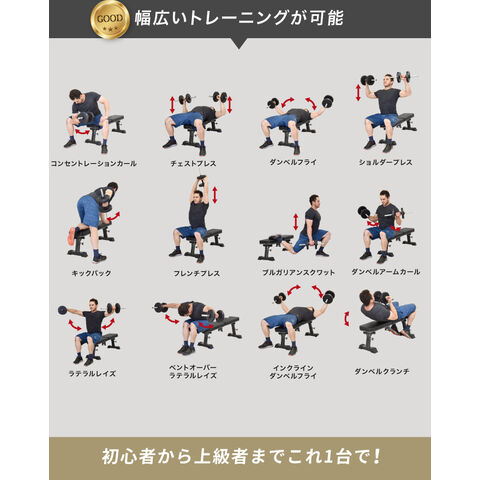 GOOD

幅広いトレーニングが可能

コンセントレーションカール

チェストプレス

ダンベルフライ

ショルダープレス

キックバック

フレンチプレス

ブルガリアンスクワット

ダンベルアームカール

ラテラルレイズ

ベントオーバー
ラテラルレイズ

インクライン
ダンベルフライ

ダンベルクランチ

初心者から上級者までこれ1台で!