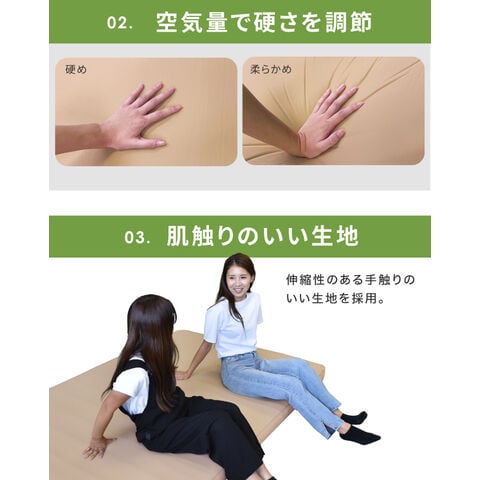 02. 空気量で硬さを調節

硬め

柔らかめ

03. 肌触りのいい生地

伸縮性のある手触りのいい生地を採用。