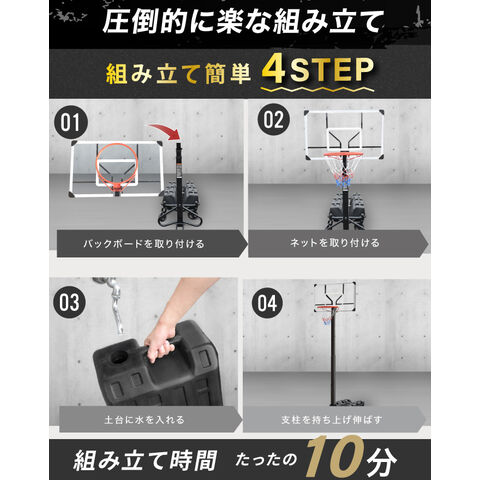 圧倒的に楽な組み立て

組み立て簡単 4STEP

01

バックボードを取り付ける

02

ネットを取り付ける

03

土台に水を入れる

04

支柱を持ち上げ伸ばす

組み立て時間 たったの 10分