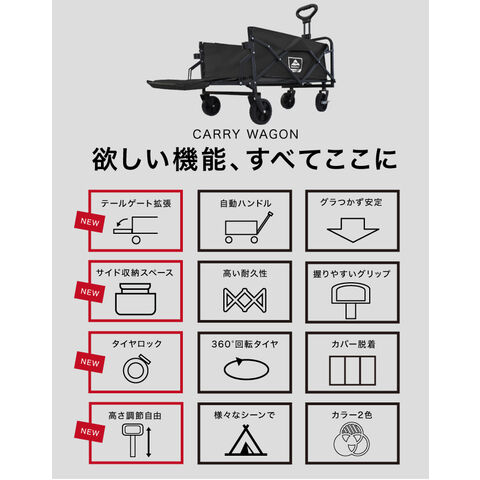 CARRY WAGON

欲しい機能、すべてここに

NEW
テールゲート拡張

自動ハンドル

グラつかず安定

NEW
サイド収納スペース

高い耐久性

握りやすいグリップ

NEW
タイヤロック

360°回転タイヤ

カバー脱着

NEW
高さ調節自由

様々なシーンで

カラー2色