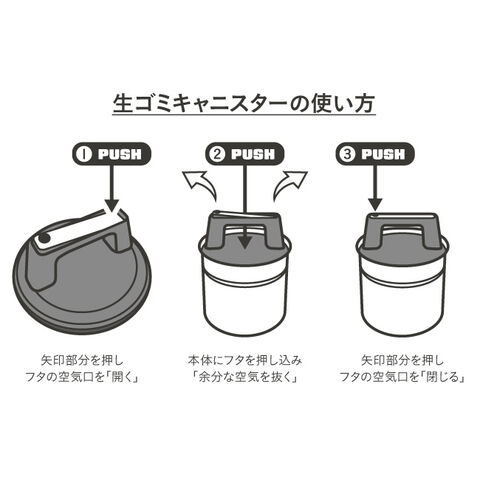 生ゴミキャニスターの使い方

① PUSH

矢印部分を押し
フタの空気口を「開く」

② PUSH

本体にフタを押し込み
「余分な空気を抜く」

③ PUSH

矢印部分を押し
フタの空気口を「閉じる」