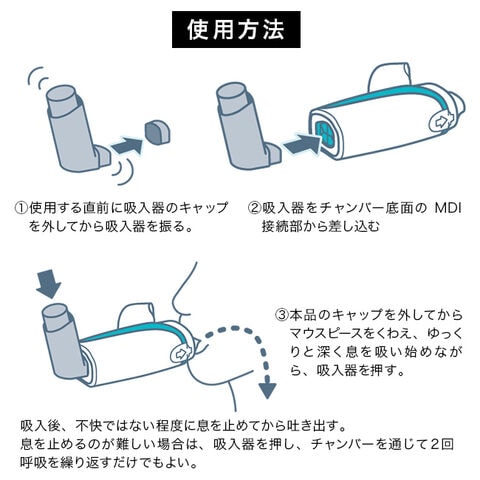 使用方法

①使用する直前に吸入器のキャップを外してから吸入器を振る。

②吸入器をチャンバー底面の MDI 接続部から差し込む

③本品のキャップを外してからマウスピースをくわえ、ゆっくりと深く息を吸い始めながら、吸入器を押す。

吸入後、不快ではない程度に息を止めてから吐き出す。
息を止めるのが難しい場合は、吸入器を押し、チャンバーを通じて2回呼吸を繰り返すだけでもよい。