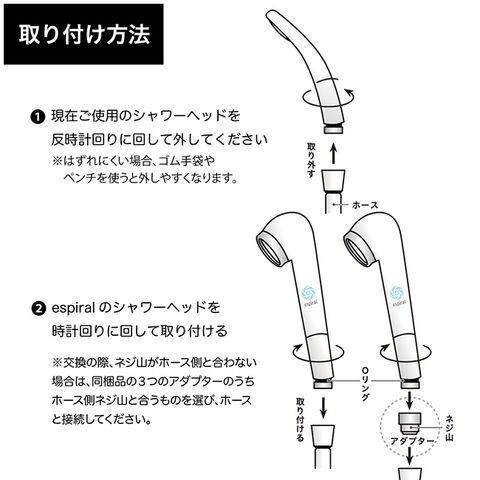 取り付け方法

❶ 現在ご使用のシャワーヘッドを反時計回りに回して外してください
※はずれにくい場合、ゴム手袋やペンチを使うと外しやすくなります。

取り外す

ホース

❷ espiral のシャワーヘッドを時計回りに回して取り付ける

※交換の際、ネジ山がホース側と合わない場合は、同梱品の3つのアダプターのうちホース側ネジ山と合うものを選び、ホースと接続してください。

espiral

espiral

Oリング

取り付ける

ネジ山

アダプター