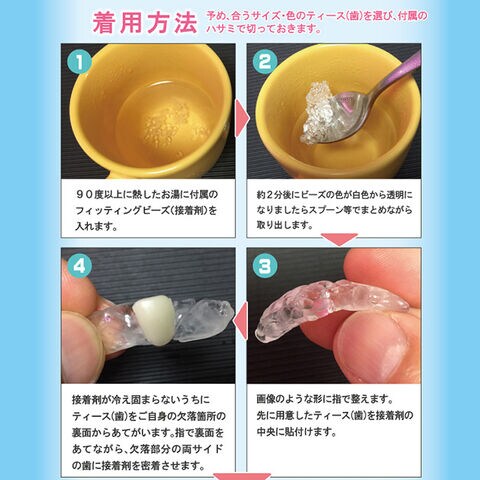 着用方法 予め、合うサイズ・色のティース(歯)を選び、付属のハサミで切っておきます。

1

90度以上に熱したお湯に付属のフィッティングビーズ(接着剤)を入れます。

2

約2分後にビーズの色が白色から透明になりましたらスプーン等でまとめながら取り出します。

3

画像のような形に指で整えます。先に用意したティース(歯)を接着剤の中央に貼付けます。

4

接着剤が冷え固まらないうちにティース(歯)をご自身の欠落箇所の裏面からあてがいます。指で裏面をあてながら、欠落部分の両サイドの歯に接着剤を密着させます。