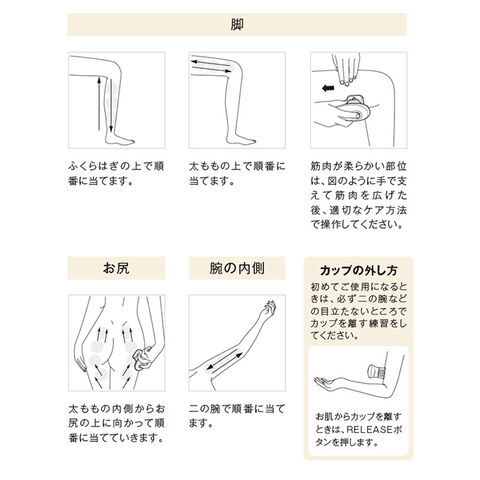 脚

ふくらはぎの上で順番に当てます。

太ももの上で順番に当てます。

筋肉が柔らかい部位は、図のように手で支えて筋肉を広げた後、適切なケア方法で操作してください。

お尻

太ももの内側からお尻の上に向かって順番に当てていきます。

腕の内側

二の腕で順番に当てます。

カップの外し方

初めてご使用になるときは、必ず二の腕などの目立たないところでカップを離す練習をしてください。

お肌からカップを離すときは、RELEASEボタンを押します。