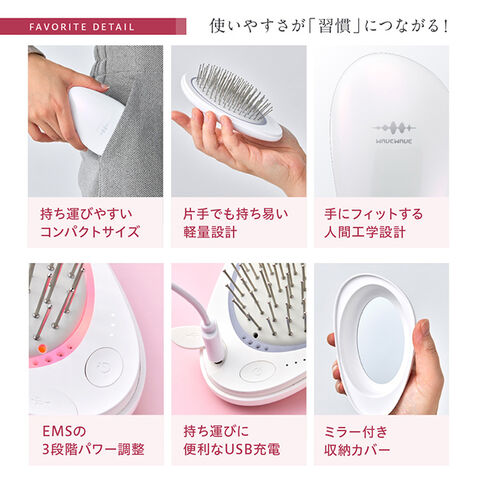 FAVORITE DETAIL

使いやすさが「習慣」につながる！

WAVEWAVE

持ち運びやすい
コンパクトサイズ

片手でも持ち易い
軽量設計

手にフィットする
人間工学設計

EMSの
3段階パワー調整

持ち運びに
便利なUSB充電

ミラー付き
収納カバー